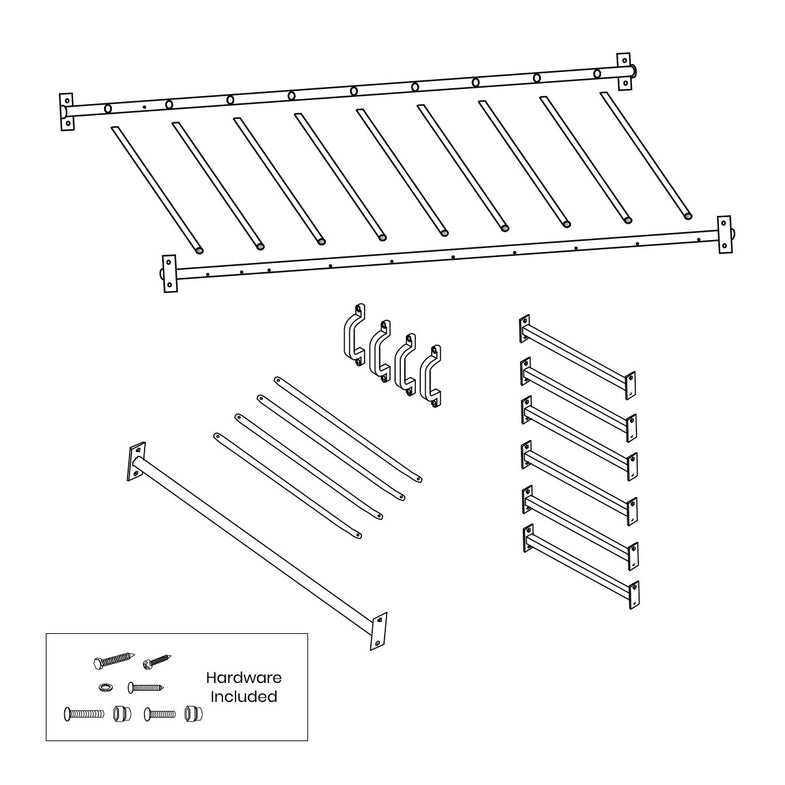 Hardware Included