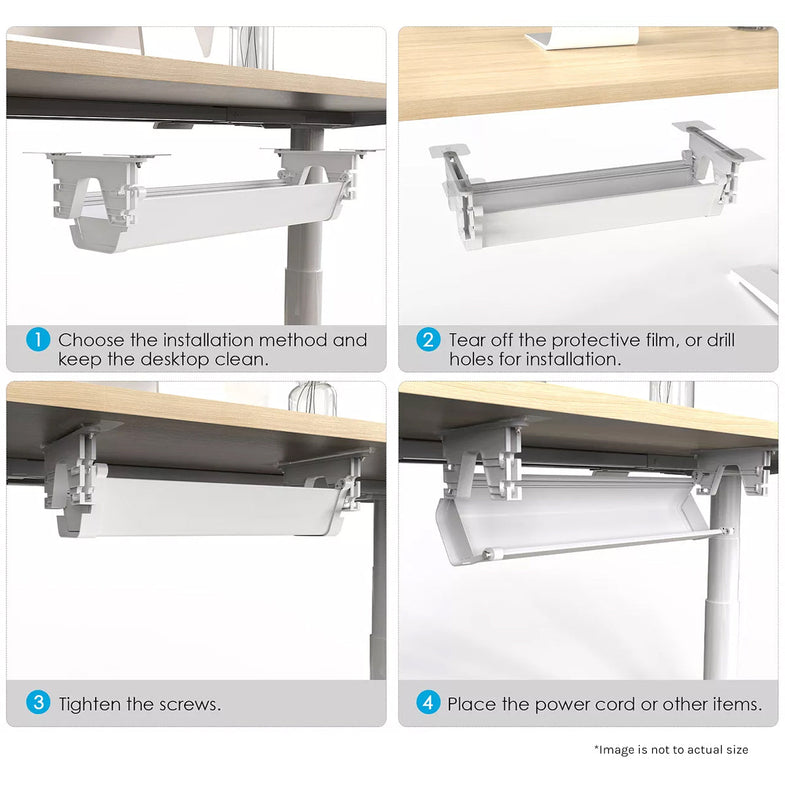 1 Choose the installation method and keep the desktop clean.

2 Tear off the protective film, or drill holes for installation.

3 Tighten the screws.

4 Place the power cord or other items.

*Image is not to actual size