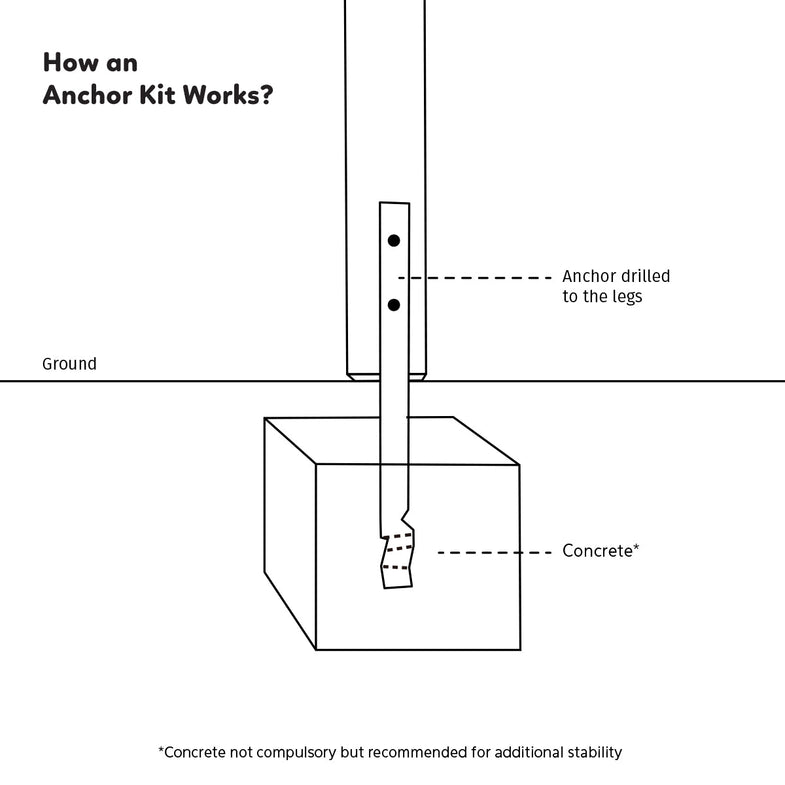 How an Anchor Kit Works?

Anchor drilled to the legs

Ground

Concrete*

*Concrete not compulsory but recommended for additional stability